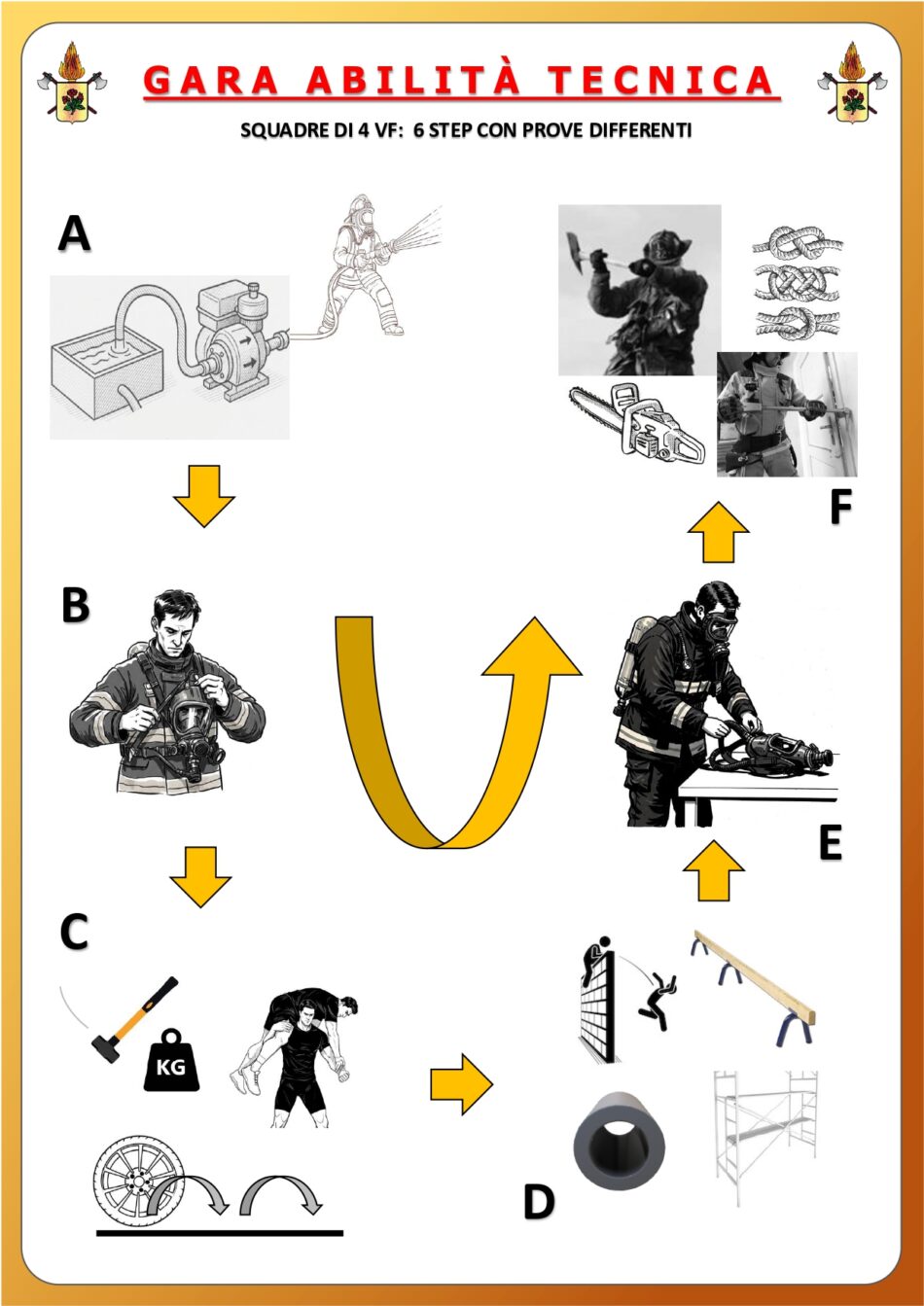 GARA ABILITÀ TECNICA

SQUADRE DI 4 VF: 6 STEP CON PROVE DIFFERENTI

A

F

B

E

C

KG

D